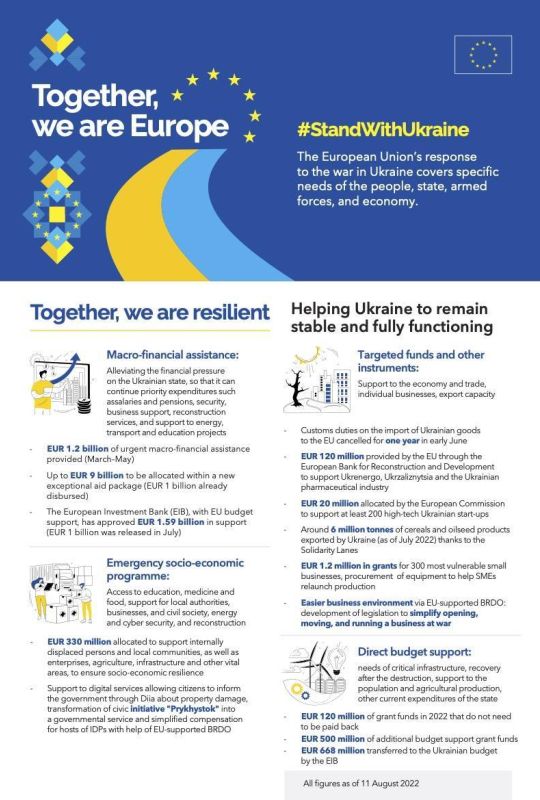 Together, we are Europe

#StandWithUkraine

The European Union's response to the war in Ukraine covers specific needs of the people, state, armed forces, and economy.

Together, we are resilient

Macro-financial assistance:

Alleviating the financial pressure on the Ukrainian state, so that it can continue priority expenditures such assalaries and pensions, security, business support, reconstruction services, and support to energy, transport and education projects

- EUR 1.2 billion of urgent macro-financial assistance provided (March-May)
- Up to EUR 9 billion to be allocated within a new exceptional aid package (EUR 1 billion already disbursed)
- The European Investment Bank (EIB), with EU budget support, has approved EUR 1.59 billion in support (EUR 1 billion was released in July)

Emergency socio-economic programme:

Access to education, medicine and food, support for local authorities, businesses, and civil society, energy and cyber security, and reconstruction

- EUR 330 million allocated to support internally displaced persons and local communities, as well as enterprises, agriculture, infrastructure and other vital areas, to ensure socio-economic resilience
- Support to digital services allowing citizens to inform the government through Diia about property damage, transformation of civic initiative "Prykhystok" into a governmental service and simplified compensation for hosts of IDPs with help of EU-supported BRDO

Helping Ukraine to remain stable and fully functioning

Targeted funds and other instruments:

Support to the economy and trade, individual businesses, export capacity

- Customs duties on the import of Ukrainian goods to the EU cancelled for one year in early June
- EUR 120 million provided by the EU through the European Bank for Reconstruction and Development to support Ukrenergo, Ukrzaliznytsia and the Ukrainian pharmaceutical industry
- EUR 20 million allocated by the European Commission to support at least 200 high-tech Ukrainian start-ups
- Around 6 million tonnes of cereals and oilseed products exported by Ukraine (as of July 2022) thanks to the Solidarity Lanes
- EUR 1.2 million in grants for 300 most vulnerable small businesses, procurement of equipment to help SMEs relaunch production
- Easier business environment via EU-supported BRDO: development of legislation to simplify opening, moving, and running a business at war

Direct budget support:

needs of critical infrastructure, recovery after the destruction, support to the population and agricultural production, other current expenditures of the state

- EUR 120 million of grant funds in 2022 that do not need to be paid back
- EUR 500 million of additional budget support grant funds
- EUR 668 million transferred to the Ukrainian budget by the EIB

All figures as of 11 August 2022